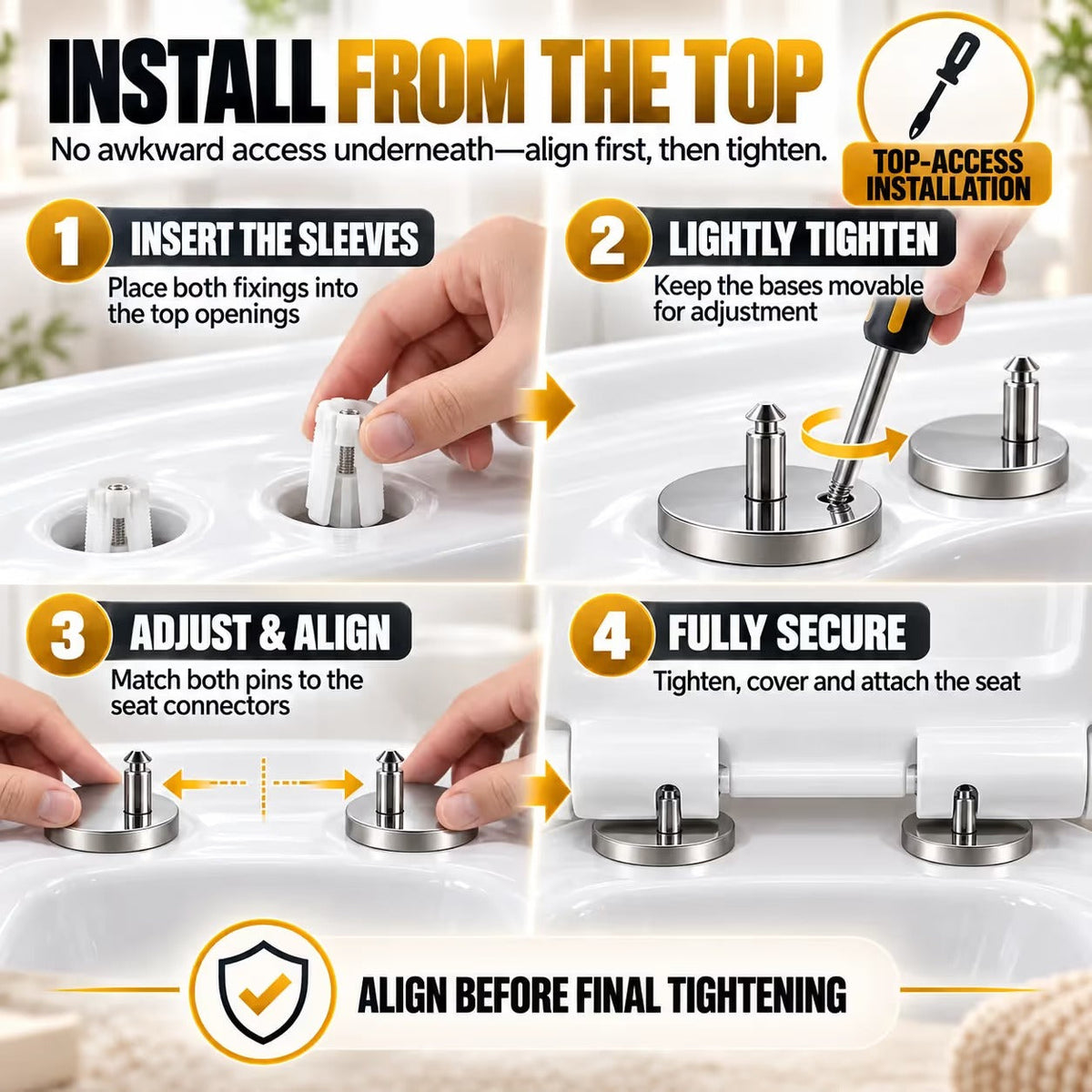 INSTALL FROM THE TOP

No awkward access underneath—align first, then tighten.

TOP-ACCESS INSTALLATION

1 INSERT THE SLEEVES

Place both fixings into the top openings

2 LIGHTLY TIGHTEN

Keep the bases movable for adjustment

3 ADJUST & ALIGN

Match both pins to the seat connectors

4 FULLY SECURE

Tighten, cover and attach the seat

ALIGN BEFORE FINAL TIGHTENING